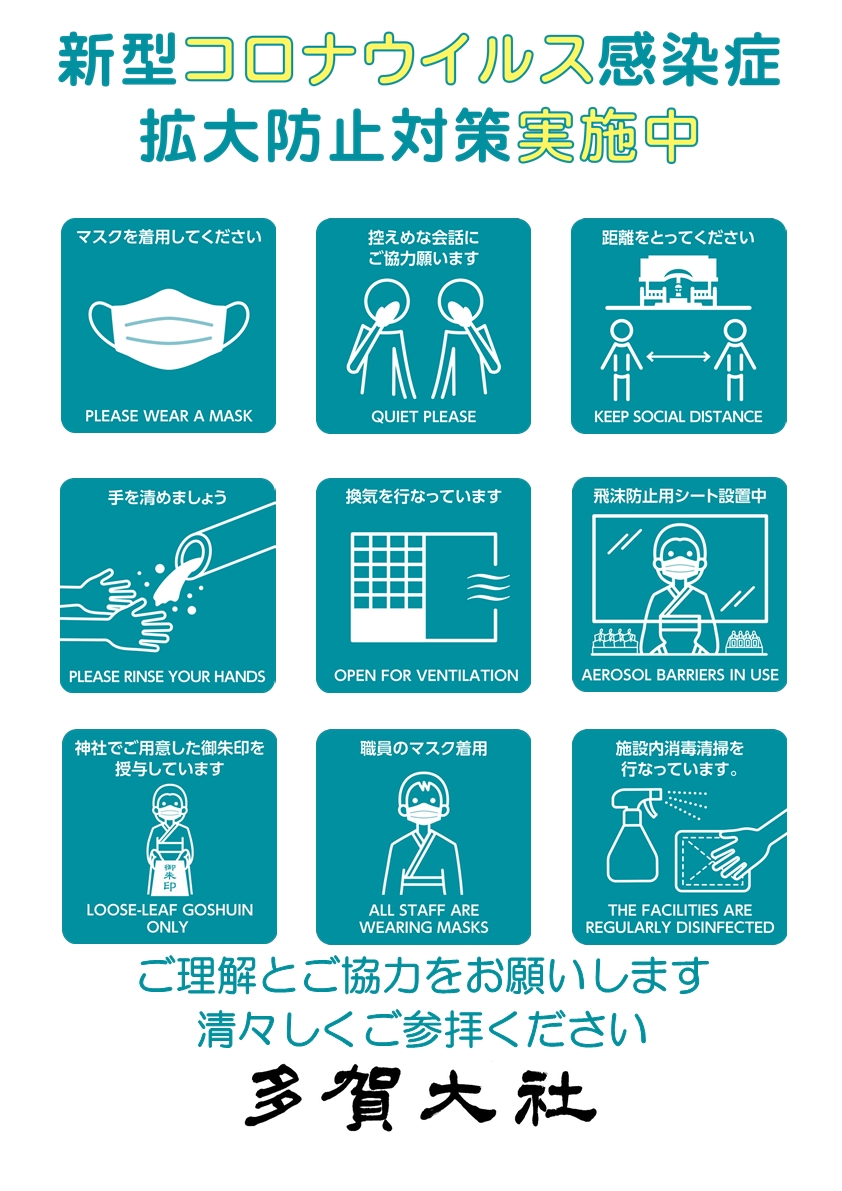 新型コロナウイルス感染症
拡大防止対策実施中

マスクを着用してください
PLEASE WEAR A MASK

控えめな会話に
ご協力願います
QUIET PLEASE

距離をとってください
KEEP SOCIAL DISTANCE

手を清めましょう
PLEASE RINSE YOUR HANDS

換気を行なっています
OPEN FOR VENTILATION

飛沫防止用シート設置中
AEROSOL BARRIERS IN USE

神社でご用意した御朱印を
授与しています
御朱印
LOOSE-LEAF GOSHUIN ONLY

職員のマスク着用
ALL STAFF ARE WEARING MASKS

施設内消毒清掃を
行なっています。
THE FACILITIES ARE REGULARLY DISINFECTED

ご理解とご協力をお願いします
清々しくご参拝ください

多賀大社